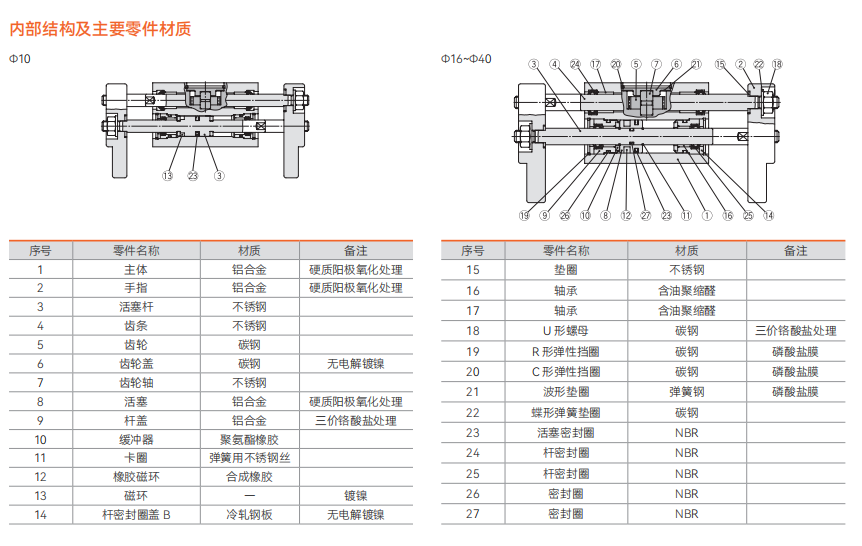 内部结构及主要零件材质

Φ10

⑬ ㉓ ③

Φ16~Φ40

③ ④ ㉔ ⑰ ⑳ ⑤ ⑦ ⑥ ㉑ ⑮ ② ㉒ ⑱

⑲ ⑨ ㉖ ⑩ ⑧ ⑫ ㉗ ㉓ ⑪ ① ⑯ ㉕ ⑭

| 序号 | 零件名称 | 材质 | 备注 |
|---|---|---|---|
| 1 | 主体 | 铝合金 | 硬质阳极氧化处理 |
| 2 | 手指 | 铝合金 | 硬质阳极氧化处理 |
| 3 | 活塞杆 | 不锈钢 | |
| 4 | 齿条 | 不锈钢 | |
| 5 | 齿轮 | 碳钢 | |
| 6 | 齿轮盖 | 碳钢 | 无电解镀镍 |
| 7 | 齿轮轴 | 不锈钢 | |
| 8 | 活塞 | 铝合金 | 硬质阳极氧化处理 |
| 9 | 杆盖 | 铝合金 | 三价铬酸盐处理 |
| 10 | 缓冲器 | 聚氨酯橡胶 | |
| 11 | 卡圈 | 弹簧用不锈钢丝 | |
| 12 | 橡胶磁环 | 合成橡胶 | |
| 13 | 磁环 | — | 镀镍 |
| 14 | 杆密封圈盖 B | 冷轧钢板 | 无电解镀镍 |

| 序号 | 零件名称 | 材质 | 备注 |
|---|---|---|---|
| 15 | 垫圈 | 不锈钢 | |
| 16 | 轴承 | 含油聚缩醛 | |
| 17 | 轴承 | 含油聚缩醛 | |
| 18 | U 形螺母 | 碳钢 | 三价铬酸盐处理 |
| 19 | R 形弹性挡圈 | 碳钢 | 磷酸盐膜 |
| 20 | C 形弹性挡圈 | 碳钢 | 磷酸盐膜 |
| 21 | 波形垫圈 | 弹簧钢 | 磷酸盐膜 |
| 22 | 蝶形弹簧垫圈 | 碳钢 | |
| 23 | 活塞密封圈 | NBR | |
| 24 | 杆密封圈 | NBR | |
| 25 | 杆密封圈 | NBR | |
| 26 | 密封圈 | NBR | |
| 27 | 密封圈 | NBR | |