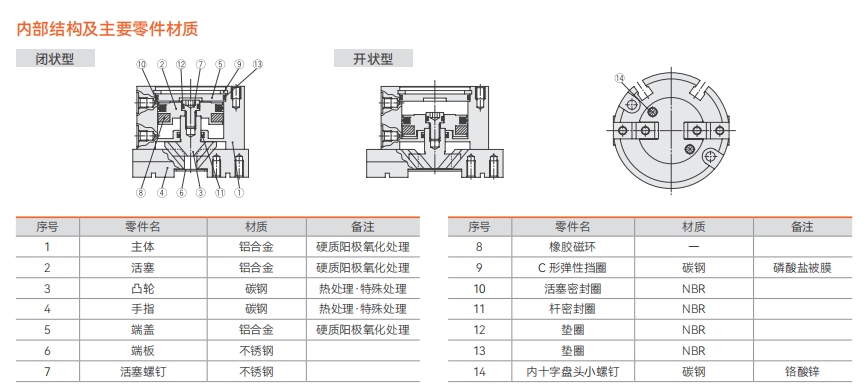 内部结构及主要零件材质

闭状型

⑩ ② ⑫ ⑦ ⑤ ⑨ ⑬

⑧ ④ ⑥ ③ ⑪ ①

开状型

⑭

| 序号 | 零件名 | 材质 | 备注 |
|---|---|---|---|
| 1 | 主体 | 铝合金 | 硬质阳极氧化处理 |
| 2 | 活塞 | 铝合金 | 硬质阳极氧化处理 |
| 3 | 凸轮 | 碳钢 | 热处理·特殊处理 |
| 4 | 手指 | 碳钢 | 热处理·特殊处理 |
| 5 | 端盖 | 铝合金 | 硬质阳极氧化处理 |
| 6 | 端板 | 不锈钢 | |
| 7 | 活塞螺钉 | 不锈钢 | |

| 序号 | 零件名 | 材质 | 备注 |
|---|---|---|---|
| 8 | 橡胶磁环 | — | |
| 9 | C 形弹性挡圈 | 碳钢 | 磷酸盐被膜 |
| 10 | 活塞密封圈 | NBR | |
| 11 | 杆密封圈 | NBR | |
| 12 | 垫圈 | NBR | |
| 13 | 垫圈 | NBR | |
| 14 | 内十字盘头小螺钉 | 碳钢 | 铬酸锌 |