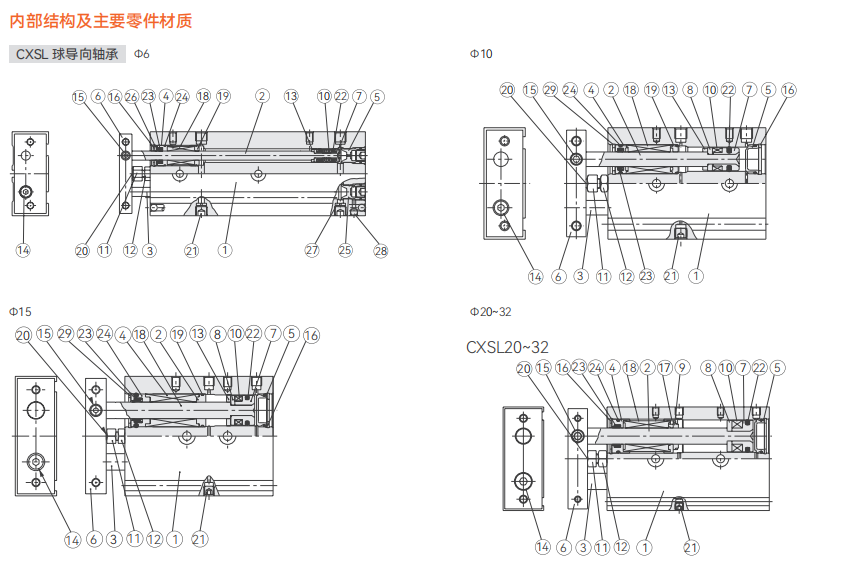 内部结构及主要零件材质

CXSL 球导向轴承 Φ6

15 6 16 26 23 4 24 18 19 2 13 10 22 7 5

14 20 11 12 3 21 1 27 25 28

Φ10

20 15 29 24 4 2 18 19 13 8 10 22 7 5 16

14 6 3 11 12 23 21 1

Φ15

20 15 29 23 24 4 18 2 19 13 8 10 22 7 5 16

14 6 3 11 12 1 21

Φ20~32

CXSL20~32

20 15 16 23 24 4 18 2 17 9 8 10 7 22 5

14 6 3 11 12 1 21