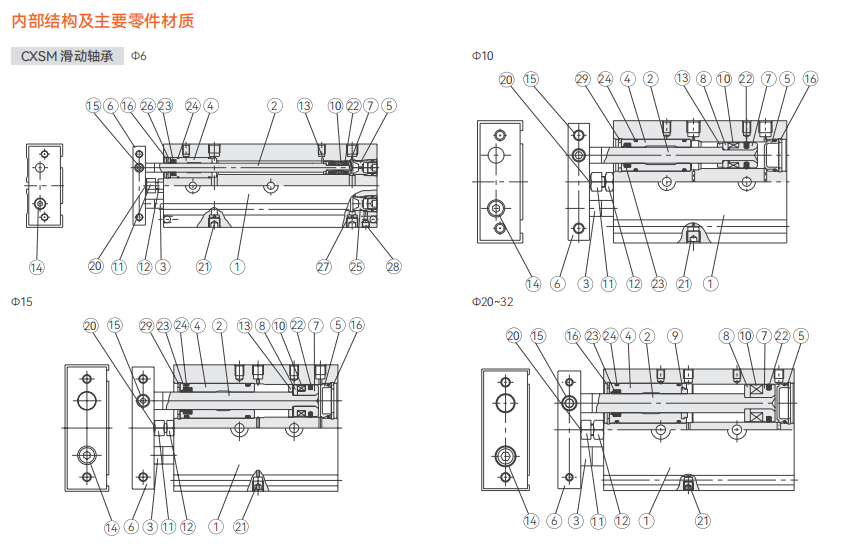 内部结构及主要零件材质

CXSM 滑动轴承 Φ6

15 6 16 26 23 24 4 2 13 10 22 7 5

14 20 11 12 3 21 1 27 25 28

Φ10

20 15 29 24 4 2 13 8 10 22 7 5 16

14 6 3 11 12 23 21 1

Φ15

20 15 29 23 24 4 2 13 8 10 22 7 5 16

14 6 3 11 12 1 21

Φ20~32

20 15 16 23 24 4 2 9 8 10 7 22 5

14 6 3 11 12 1 21