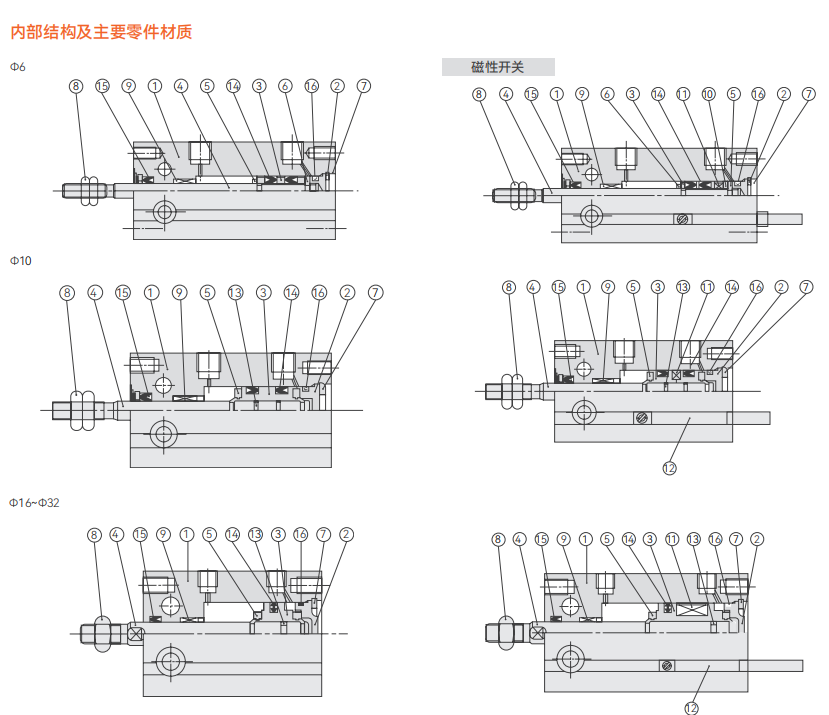 内部结构及主要零件材质

Φ6

⑧ ⑮ ⑨ ① ④ ⑤ ⑭ ③ ⑥ ⑯ ② ⑦

磁性开关

⑧ ④ ⑮ ① ⑨ ⑥ ③ ⑭ ⑪ ⑩ ⑤ ⑯ ② ⑦

Φ10

⑧ ④ ⑮ ① ⑨ ⑤ ⑬ ③ ⑭ ⑯ ② ⑦

⑧ ④ ⑮ ① ⑨ ⑤ ③ ⑬ ⑪ ⑭ ⑯ ② ⑦

⑫

Φ16~Φ32

⑧ ④ ⑮ ⑨ ① ⑤ ⑭ ⑬ ③ ⑯ ⑦ ②

⑧ ④ ⑮ ⑨ ① ⑤ ⑭ ③ ⑪ ⑬ ⑯ ⑦ ②

⑫