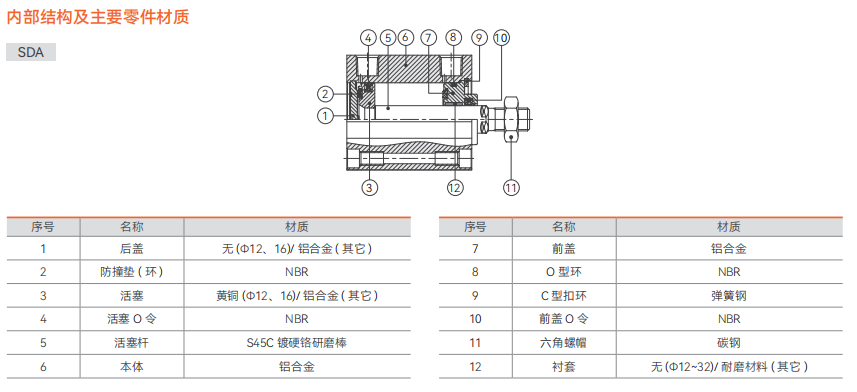 内部结构及主要零件材质

SDA

4 5 6 7 8 9 10
2
1
3 12 11

| 序号 | 名称 | 材质 |
|---|---|---|
| 1 | 后盖 | 无 (Φ12、16)/ 铝合金 ( 其它 ) |
| 2 | 防撞垫 ( 环 ) | NBR |
| 3 | 活塞 | 黄铜 (Φ12、16)/ 铝合金 ( 其它 ) |
| 4 | 活塞 O 令 | NBR |
| 5 | 活塞杆 | S45C 镀硬铬研磨棒 |
| 6 | 本体 | 铝合金 |

| 序号 | 名称 | 材质 |
|---|---|---|
| 7 | 前盖 | 铝合金 |
| 8 | O 型环 | NBR |
| 9 | C 型扣环 | 弹簧钢 |
| 10 | 前盖 O 令 | NBR |
| 11 | 六角螺帽 | 碳钢 |
| 12 | 衬套 | 无 (Φ12~32)/ 耐磨材料 ( 其它 ) |